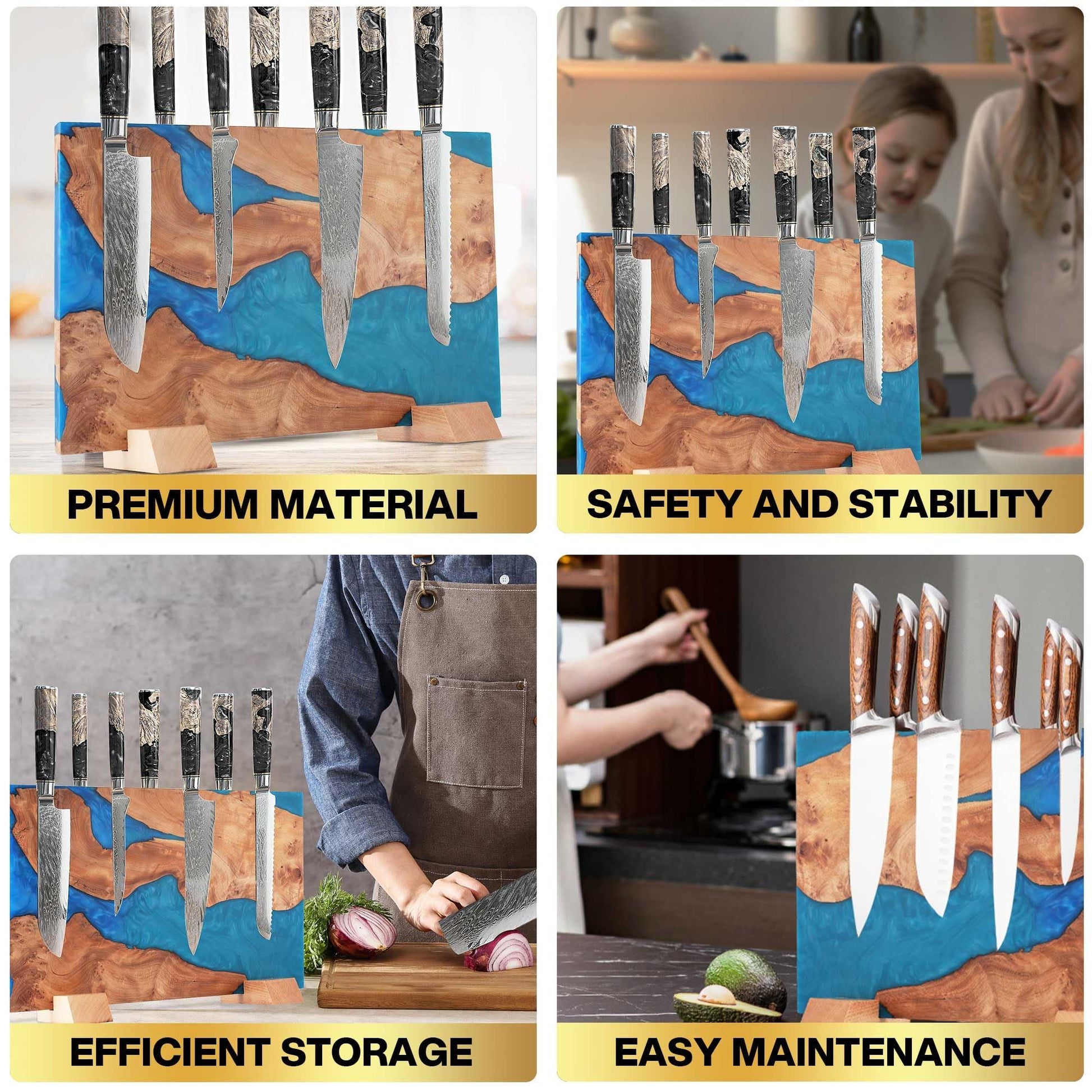 PREMIUM MATERIAL

SAFETY AND STABILITY

EFFICIENT STORAGE

EASY MAINTENANCE